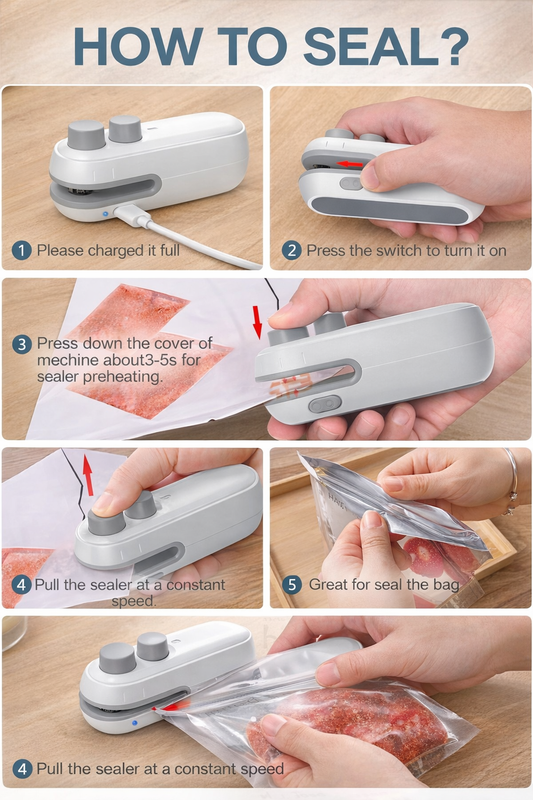 HOW TO SEAL?

1 Please charged it full

2 Press the switch to turn it on

3 Press down the cover of mechine about3-5s for sealer preheating.

4 Pull the sealer at a constant speed.

5 Great for seal the bag

4 Pull the sealer at a constant speed