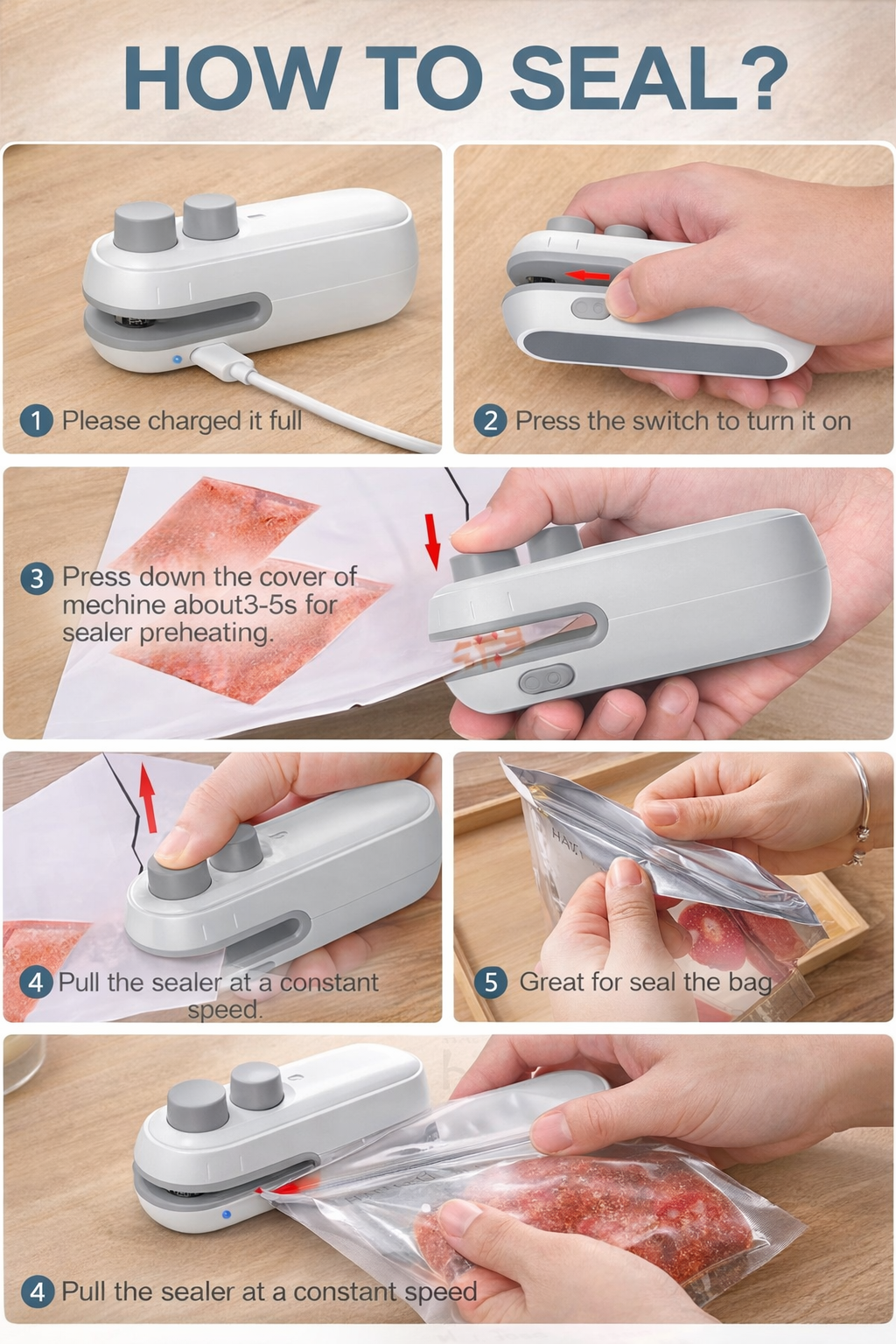 HOW TO SEAL?

1 Please charged it full

2 Press the switch to turn it on

3 Press down the cover of mechine about3-5s for sealer preheating.

4 Pull the sealer at a constant speed.

5 Great for seal the bag

4 Pull the sealer at a constant speed