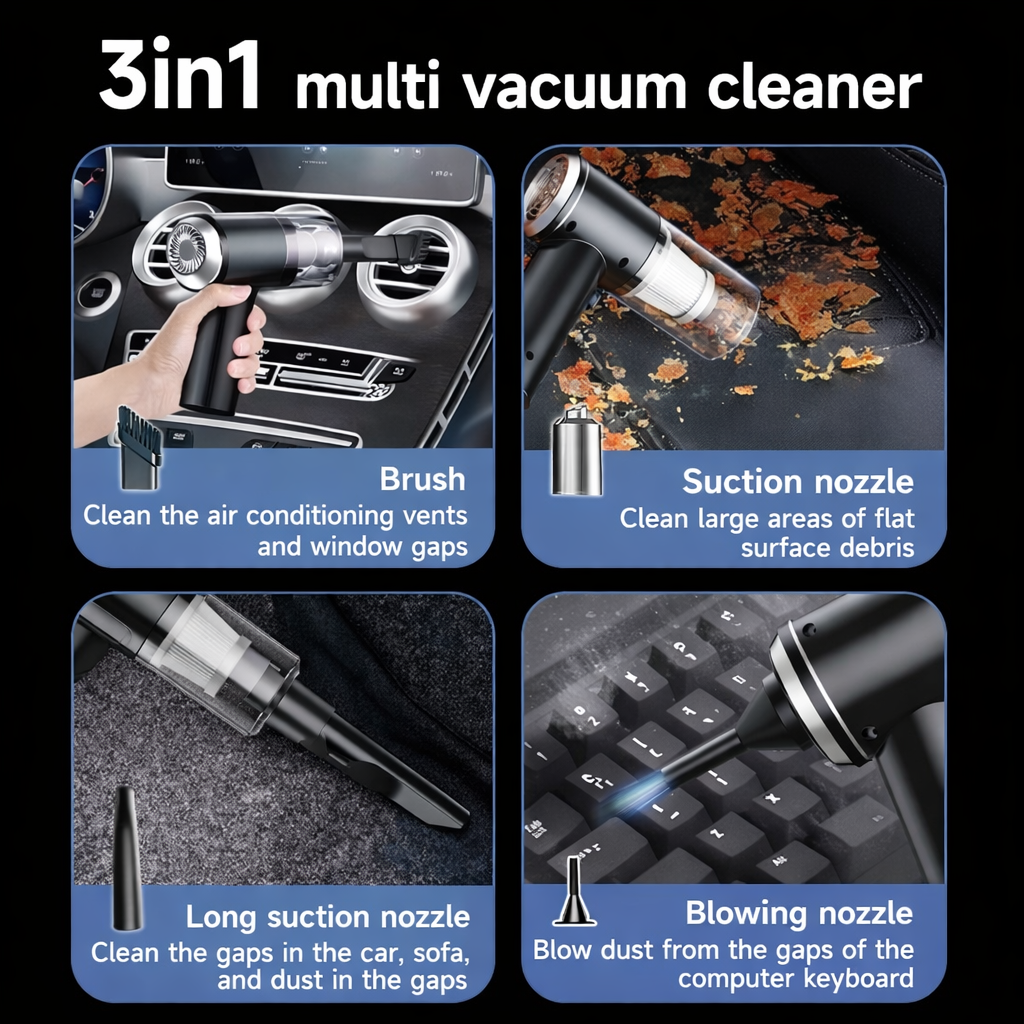 3in1 multi vacuum cleaner

Brush
Clean the air conditioning vents and window gaps

Suction nozzle
Clean large areas of flat surface debris

Long suction nozzle
Clean the gaps in the car, sofa, and dust in the gaps

Blowing nozzle
Blow dust from the gaps of the computer keyboard