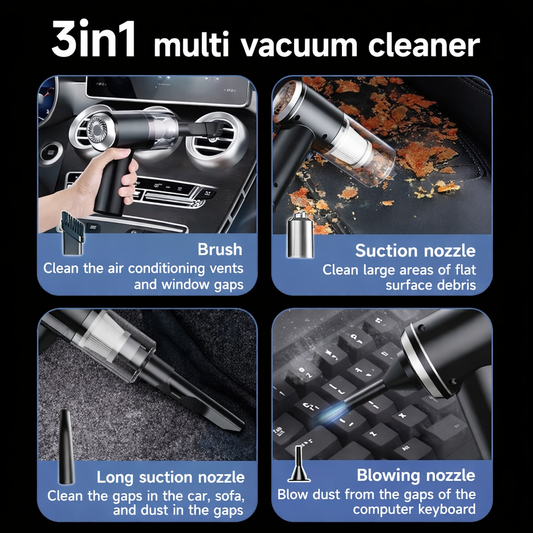 3in1 multi vacuum cleaner

Brush
Clean the air conditioning vents and window gaps

Suction nozzle
Clean large areas of flat surface debris

Long suction nozzle
Clean the gaps in the car, sofa, and dust in the gaps

Blowing nozzle
Blow dust from the gaps of the computer keyboard